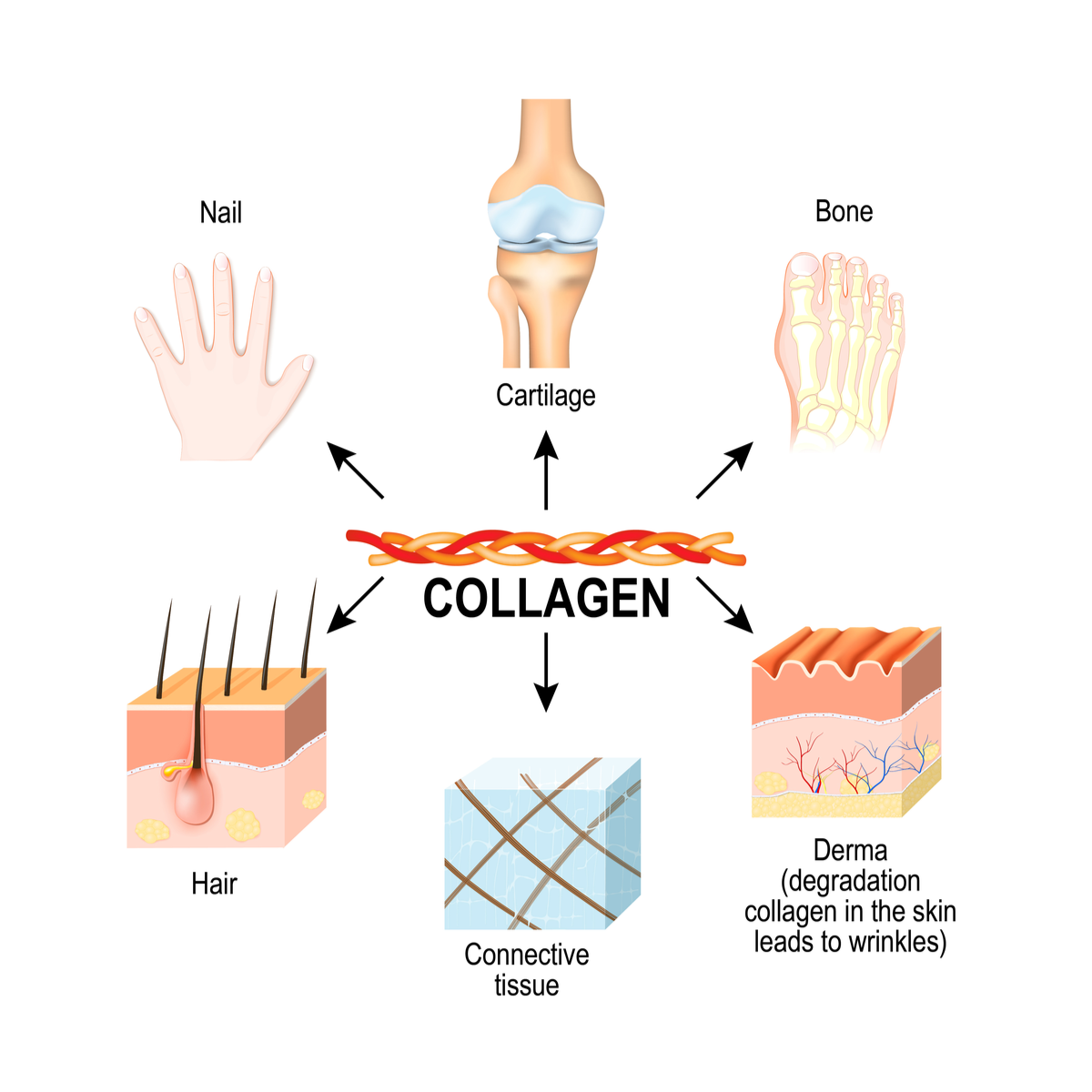 Nail

Cartilage

Bone

COLLAGEN

Hair

Connective tissue

Derma (degradation collagen in the skin leads to wrinkles)